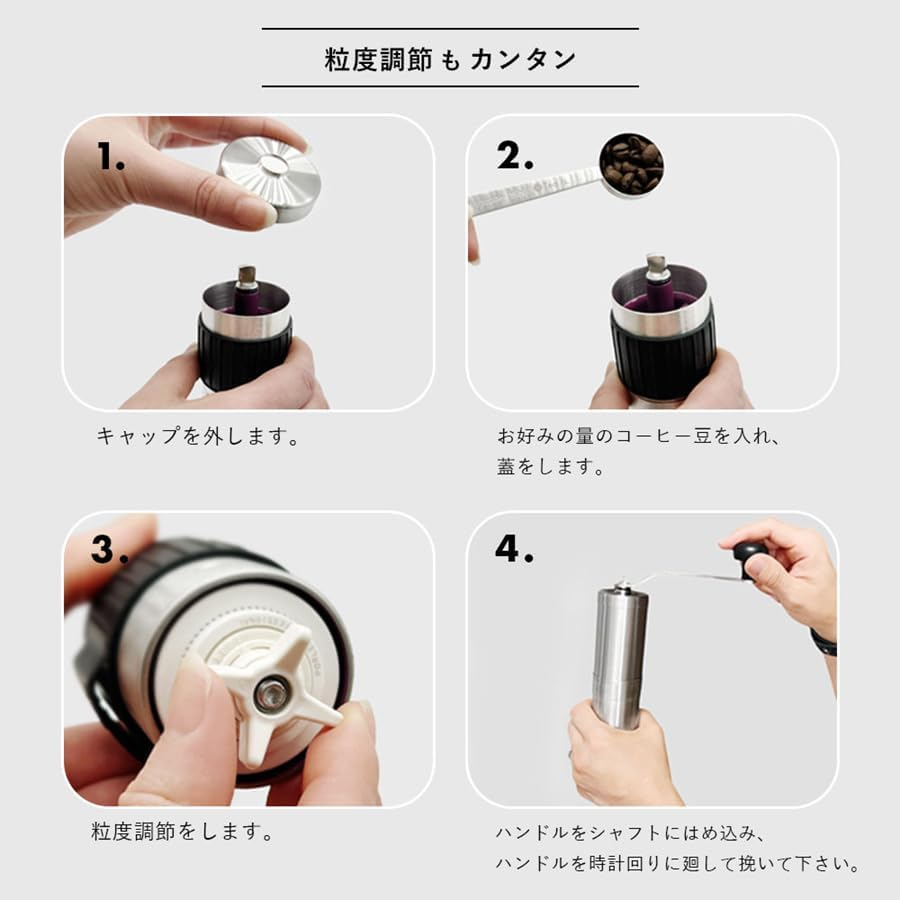 粒度調節もカンタン

1.

キャップを外します。

2.

お好みの量のコーヒー豆を入れ、蓋をします。

3.

粒度調節をします。

4.

ハンドルをシャフトにはめ込み、ハンドルを時計回りに廻して挽いて下さい。